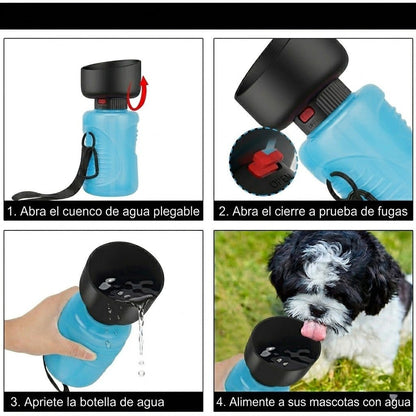 1. Abra el cuenco de agua plegable

2. Abra el cierre a prueba de fugas

3. Apriete la botella de agua

4. Alimente a sus mascotas con agua